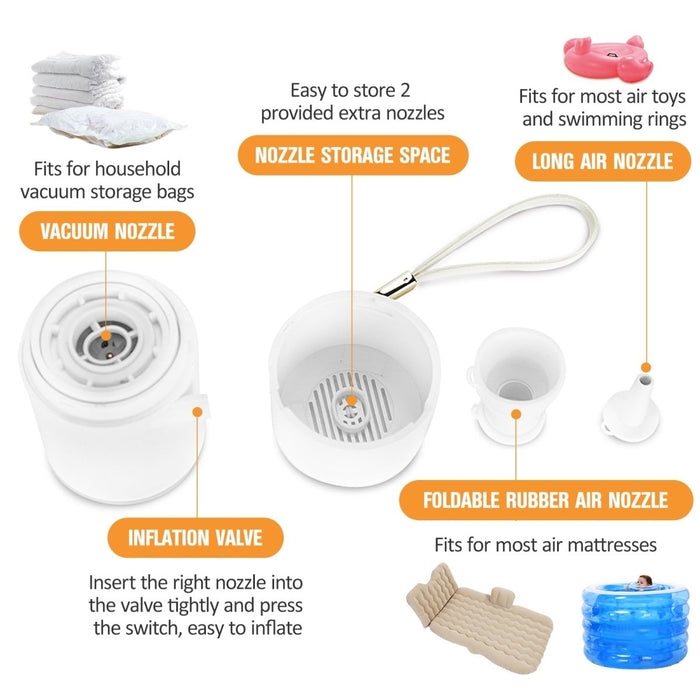 Fits for household vacuum storage bags

VACUUM NOZZLE

Easy to store 2 provided extra nozzles

NOZZLE STORAGE SPACE

Fits for most air toys and swimming rings

LONG AIR NOZZLE

INFLATION VALVE

Insert the right nozzle into the valve tightly and press the switch, easy to inflate

FOLDABLE RUBBER AIR NOZZLE

Fits for most air mattresses