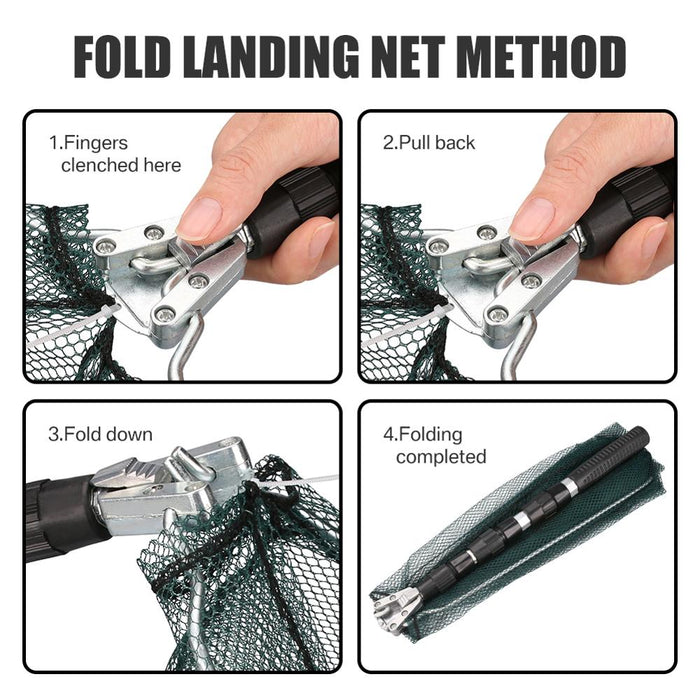 FOLD LANDING NET METHOD

1.Fingers clenched here

2.Pull back

3.Fold down

4.Folding completed